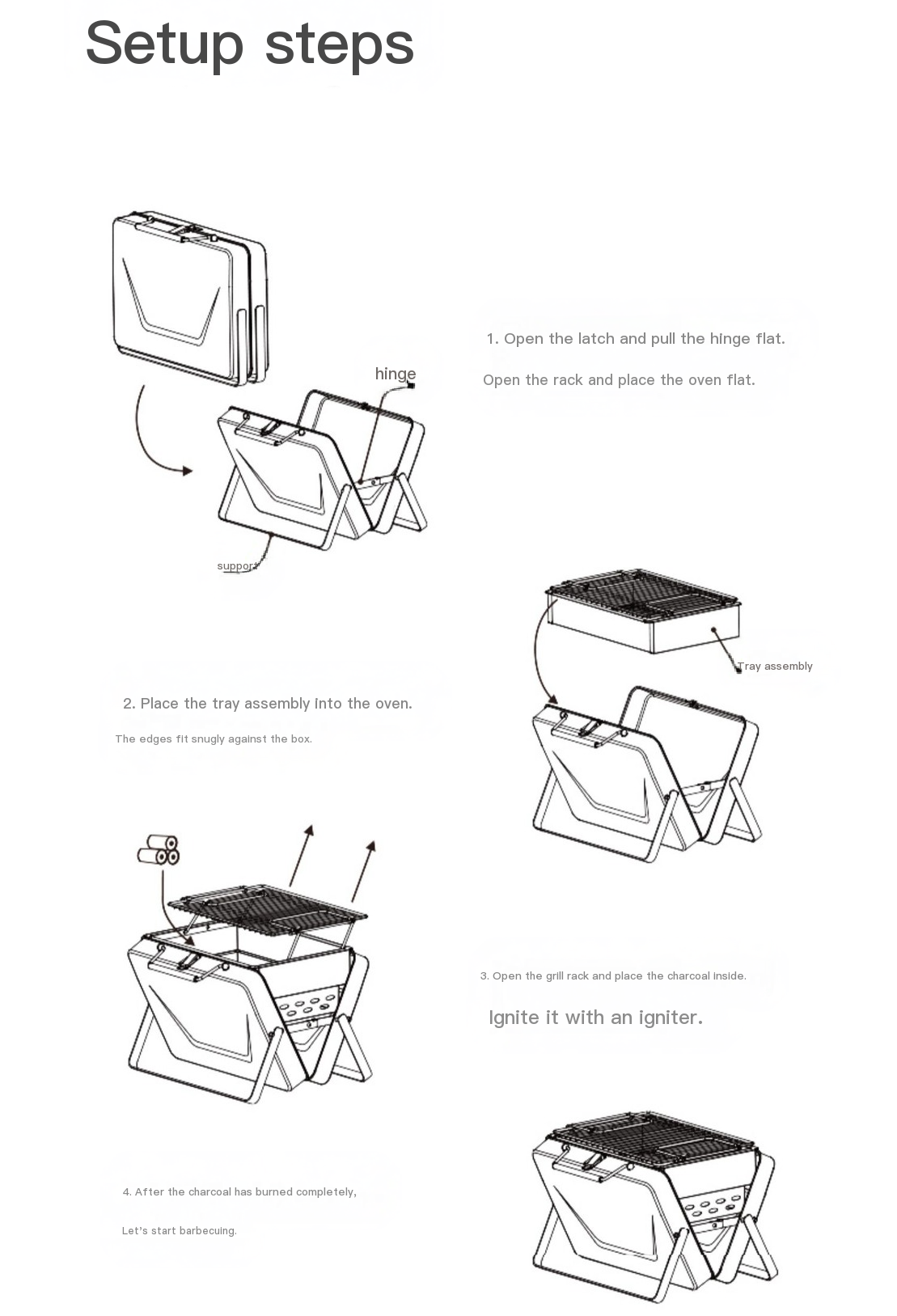 Setup steps

hinge

support

1. Open the latch and pull the hinge flat.

Open the rack and place the oven flat.

Tray assembly

2. Place the tray assembly into the oven.

The edges fit snugly against the box.

3. Open the grill rack and place the charcoal inside.

Ignite it with an igniter.

4. After the charcoal has burned completely,

Let's start barbecuing.