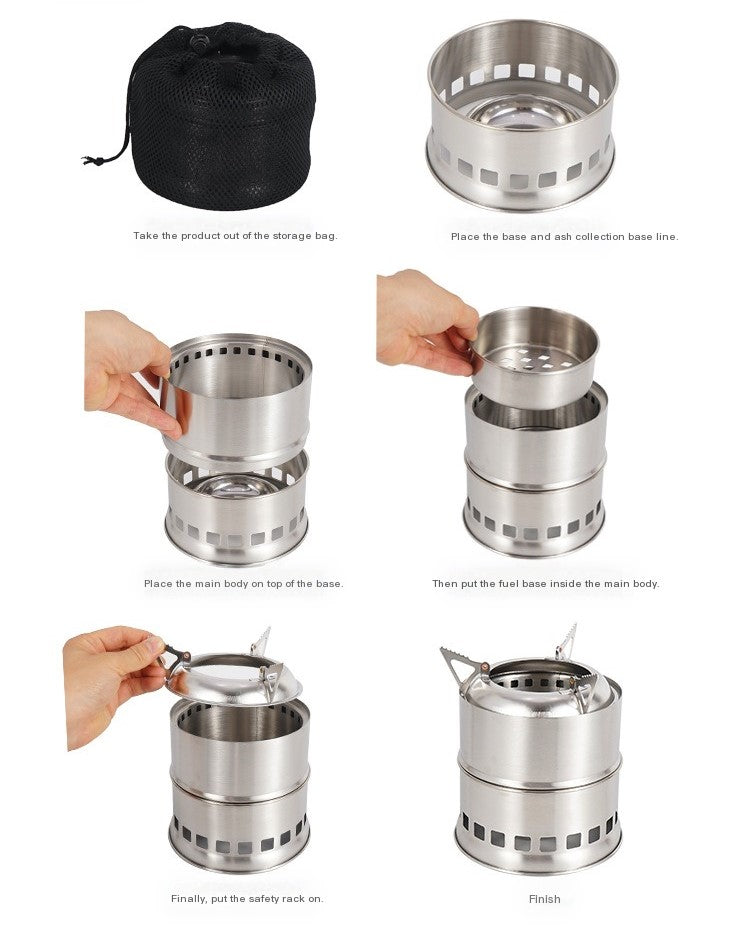 Take the product out of the storage bag.

Place the base and ash collection base line.

Place the main body on top of the base.

Then put the fuel base inside the main body.

Finally, put the safety rack on.

Finish